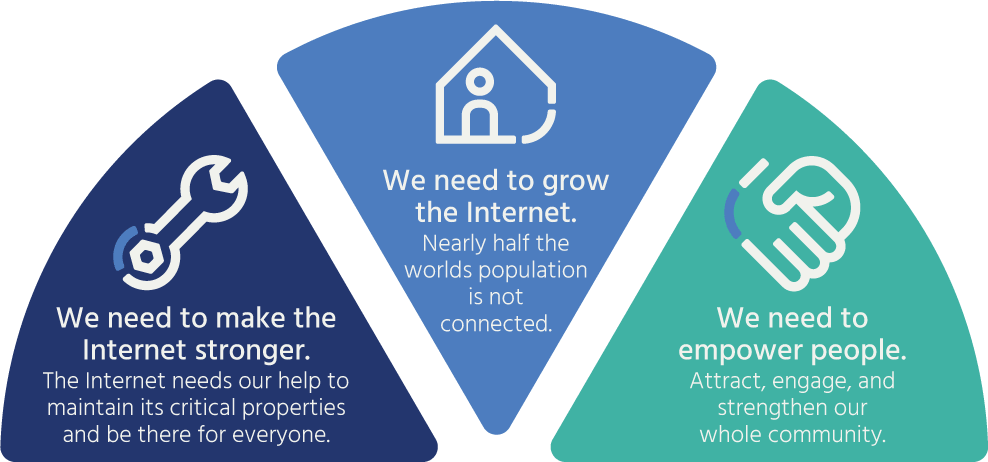 We need to make the Internet stronger.
The Internet needs our help to maintain its critical properties and be there for everyone.

We need to grow the Internet.
Nearly half the worlds population is not connected.

We need to empower people.
Attract, engage, and strengthen our whole community.