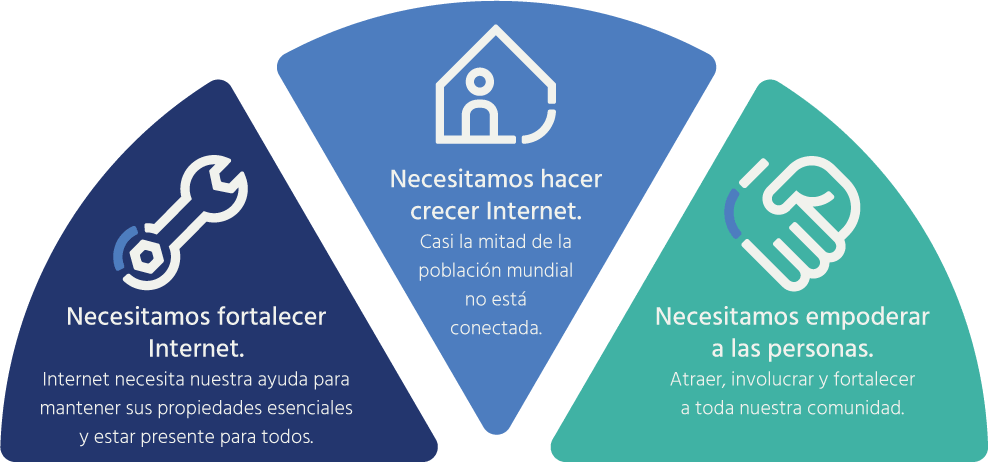 Necesitamos fortalecer Internet.
Internet necesita nuestra ayuda para mantener sus propiedades esenciales y estar presente para todos.

Necesitamos hacer crecer Internet.
Casi la mitad de la población mundial no está conectada.

Necesitamos empoderar a las personas.
Atraer, involucrar y fortalecer a toda nuestra comunidad.